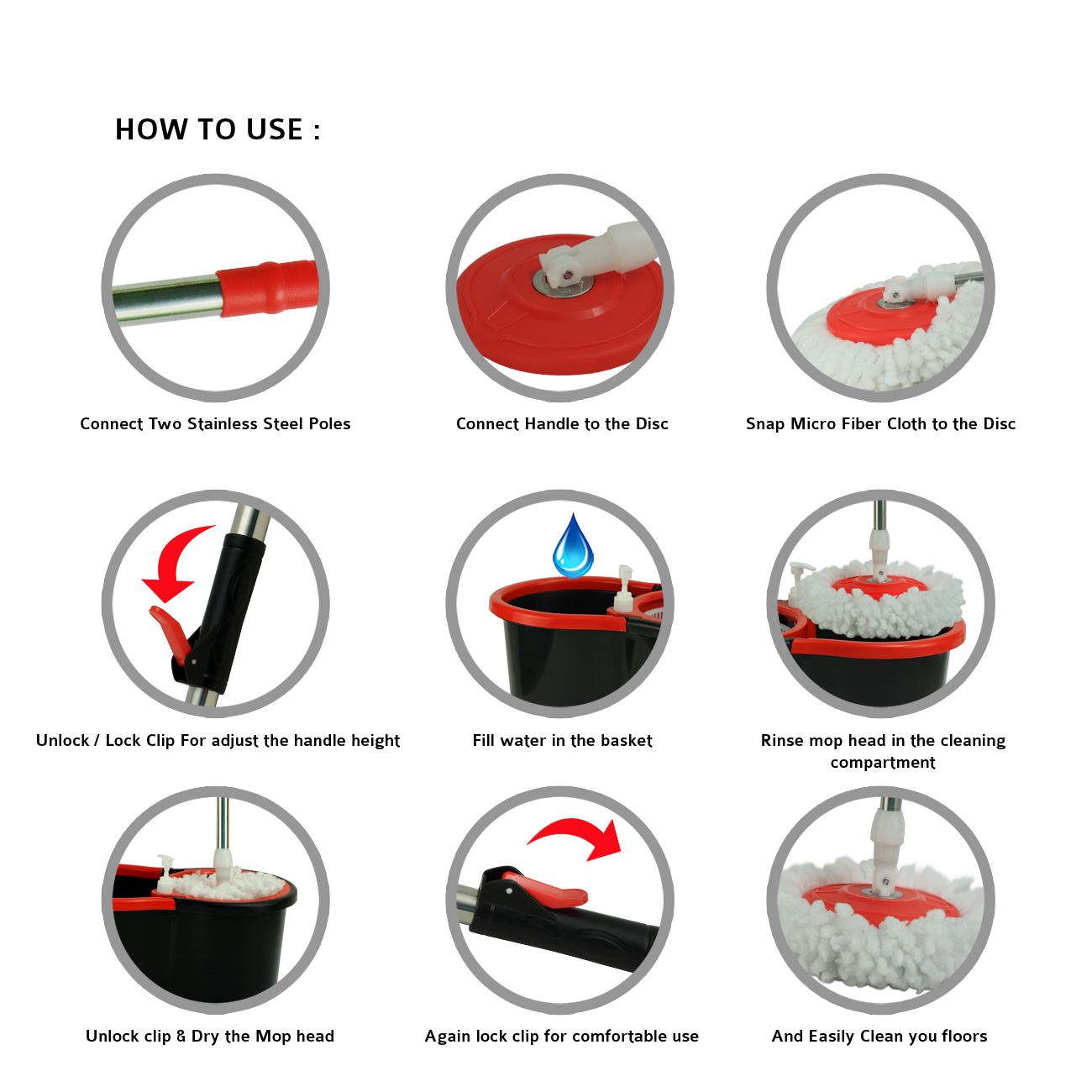 HOW TO USE :

Connect Two Stainless Steel Poles

Connect Handle to the Disc

Snap Micro Fiber Cloth to the Disc

Unlock / Lock Clip For adjust the handle height

Fill water in the basket

Rinse mop head in the cleaning compartment

Unlock clip & Dry the Mop head

Again lock clip for comfortable use

And Easily Clean you floors