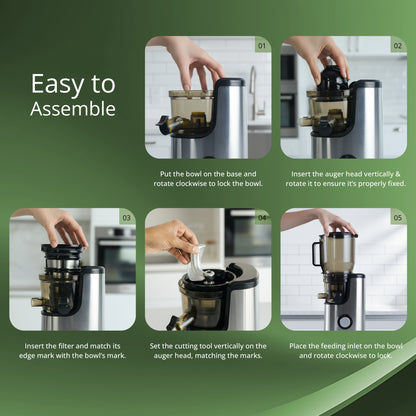 Easy to Assemble

01

Put the bowl on the base and rotate clockwise to lock the bowl.

02

Insert the auger head vertically & rotate it to ensure it's properly fixed.

03

Insert the filter and match its edge mark with the bowl's mark.

04

Set the cutting tool vertically on the auger head, matching the marks.

05

Place the feeding inlet on the bowl and rotate clockwise to lock.