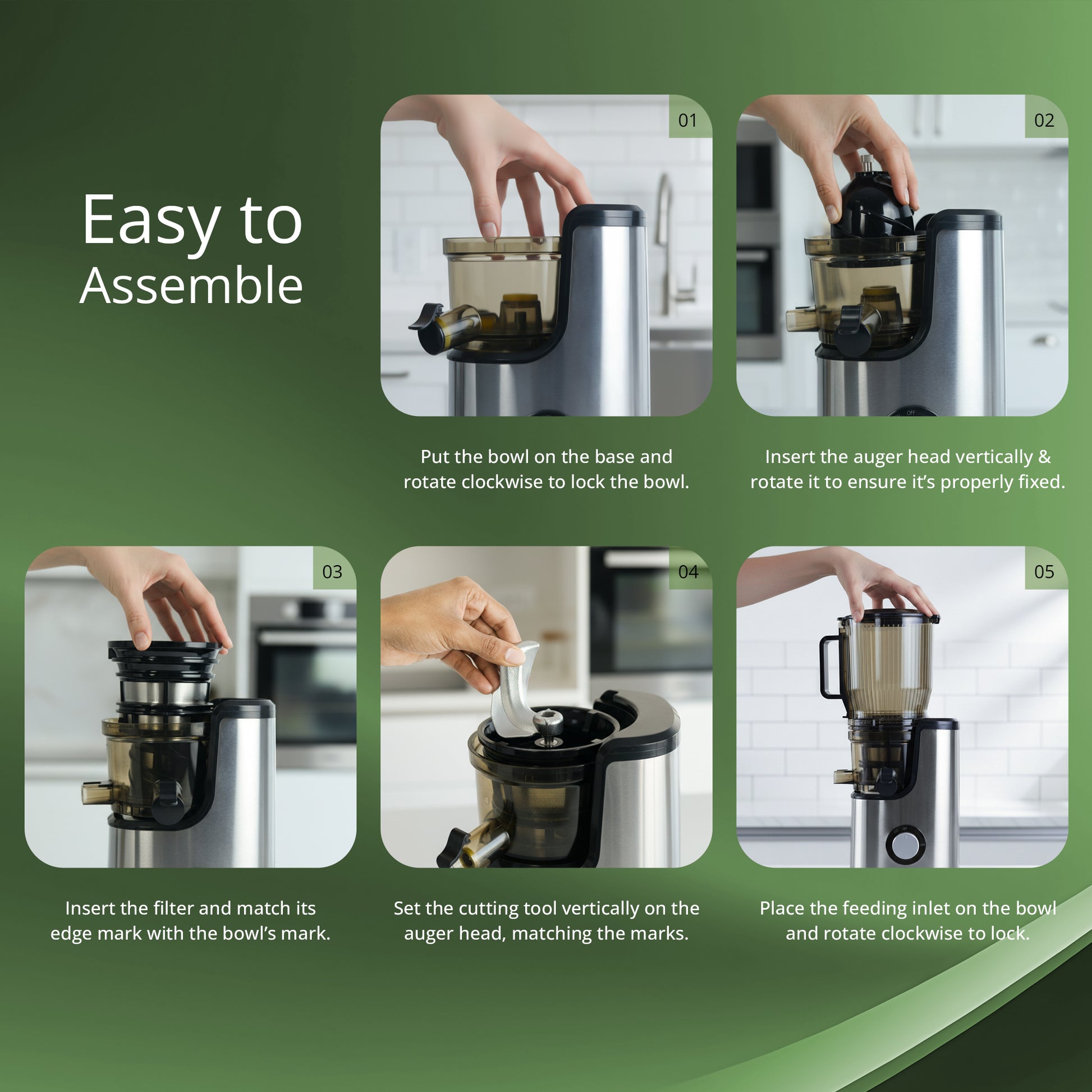 Easy to Assemble

01

Put the bowl on the base and rotate clockwise to lock the bowl.

02

Insert the auger head vertically & rotate it to ensure it's properly fixed.

03

Insert the filter and match its edge mark with the bowl's mark.

04

Set the cutting tool vertically on the auger head, matching the marks.

05

Place the feeding inlet on the bowl and rotate clockwise to lock.