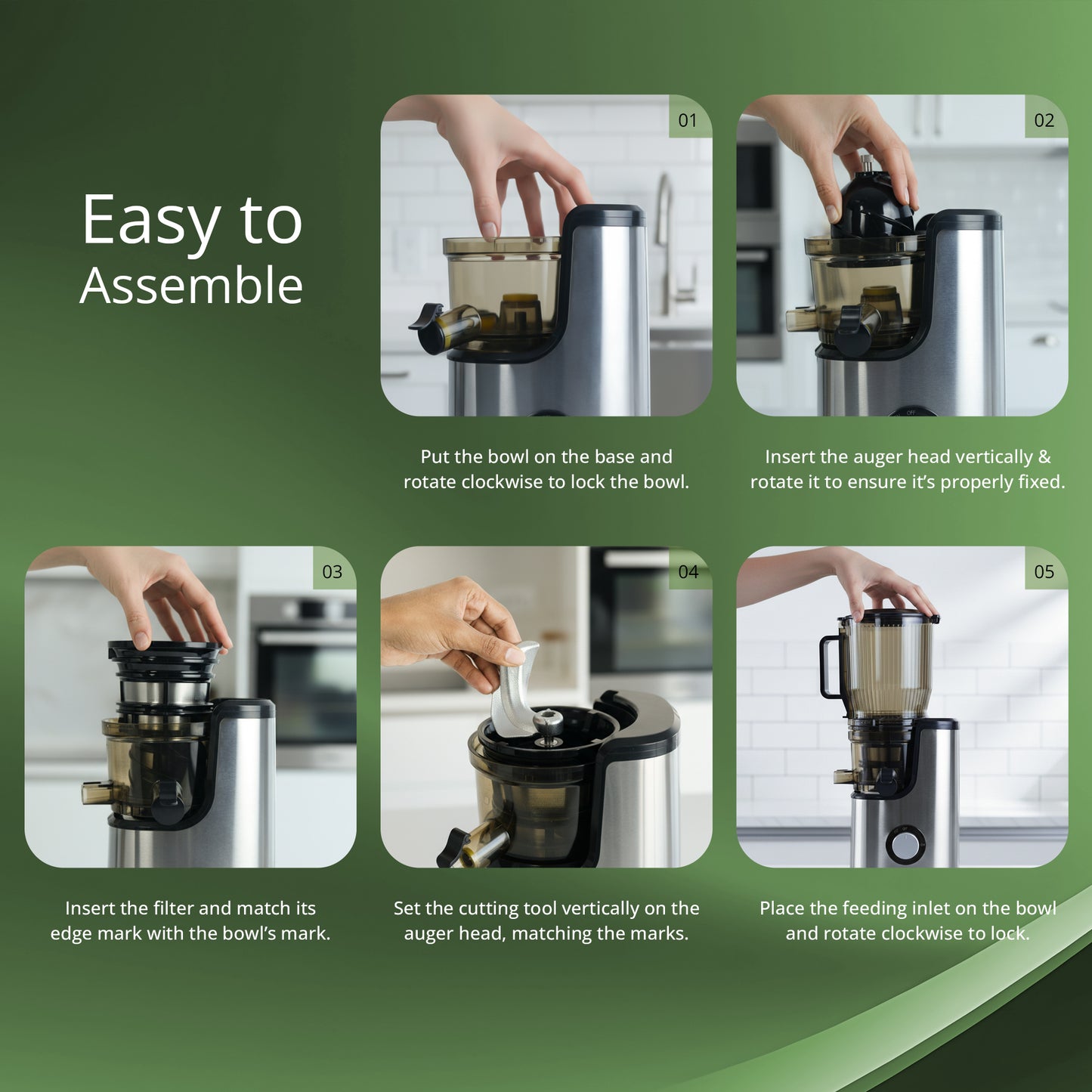 Easy to Assemble

01

Put the bowl on the base and rotate clockwise to lock the bowl.

02

Insert the auger head vertically & rotate it to ensure it's properly fixed.

03

Insert the filter and match its edge mark with the bowl's mark.

04

Set the cutting tool vertically on the auger head, matching the marks.

05

Place the feeding inlet on the bowl and rotate clockwise to lock.