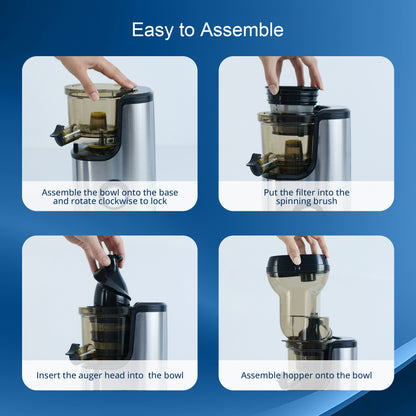 Easy to Assemble

Assemble the bowl onto the base and rotate clockwise to lock

Put the filter into the spinning brush

Insert the auger head into  the bowl

Assemble hopper onto the bowl