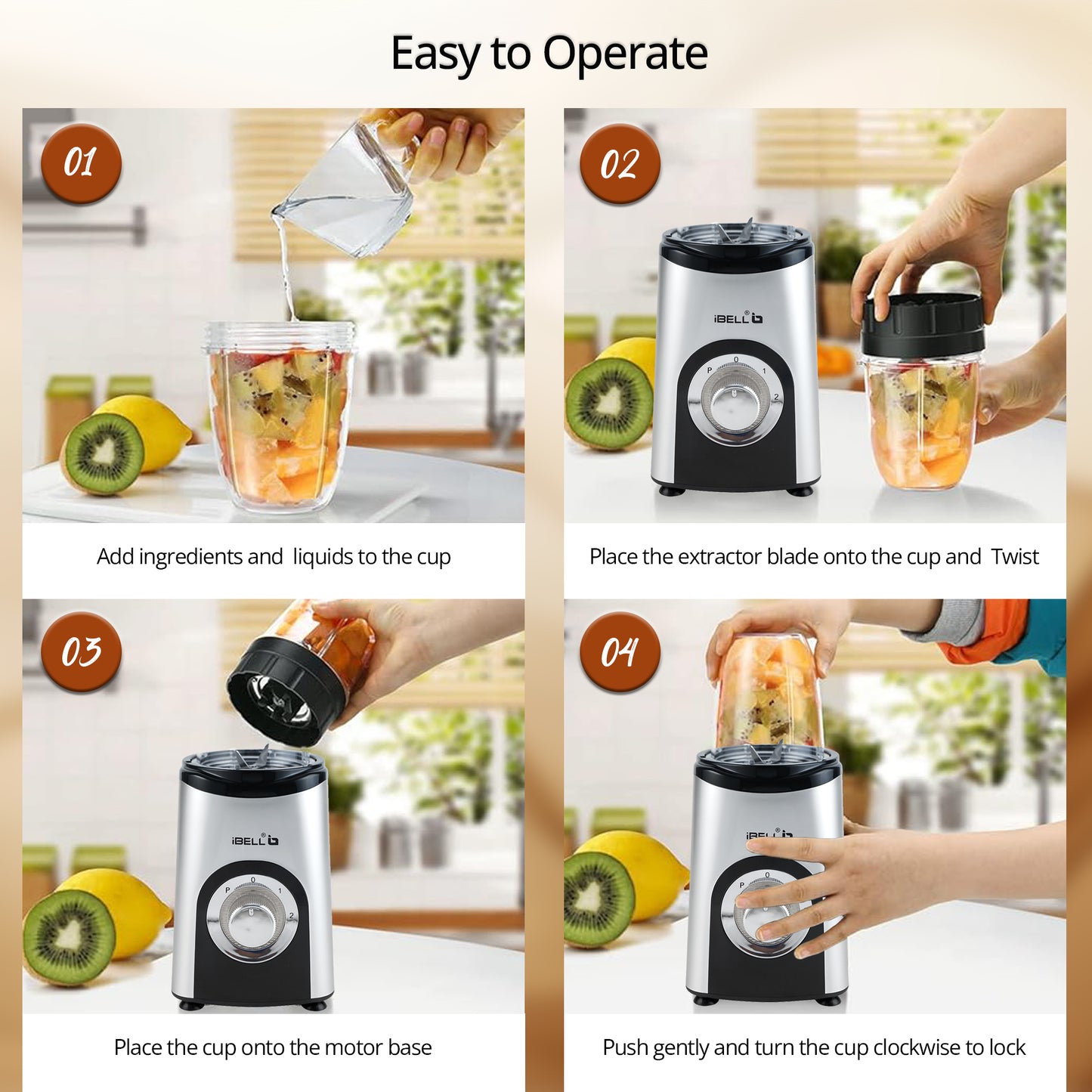 Easy to Operate

01

Add ingredients and liquids to the cup

02

iBELL

P 0 1 2

Place the extractor blade onto the cup and Twist

03

iBELL

P 0 1 2

Place the cup onto the motor base

04

iBELL

P 0

Push gently and turn the cup clockwise to lock