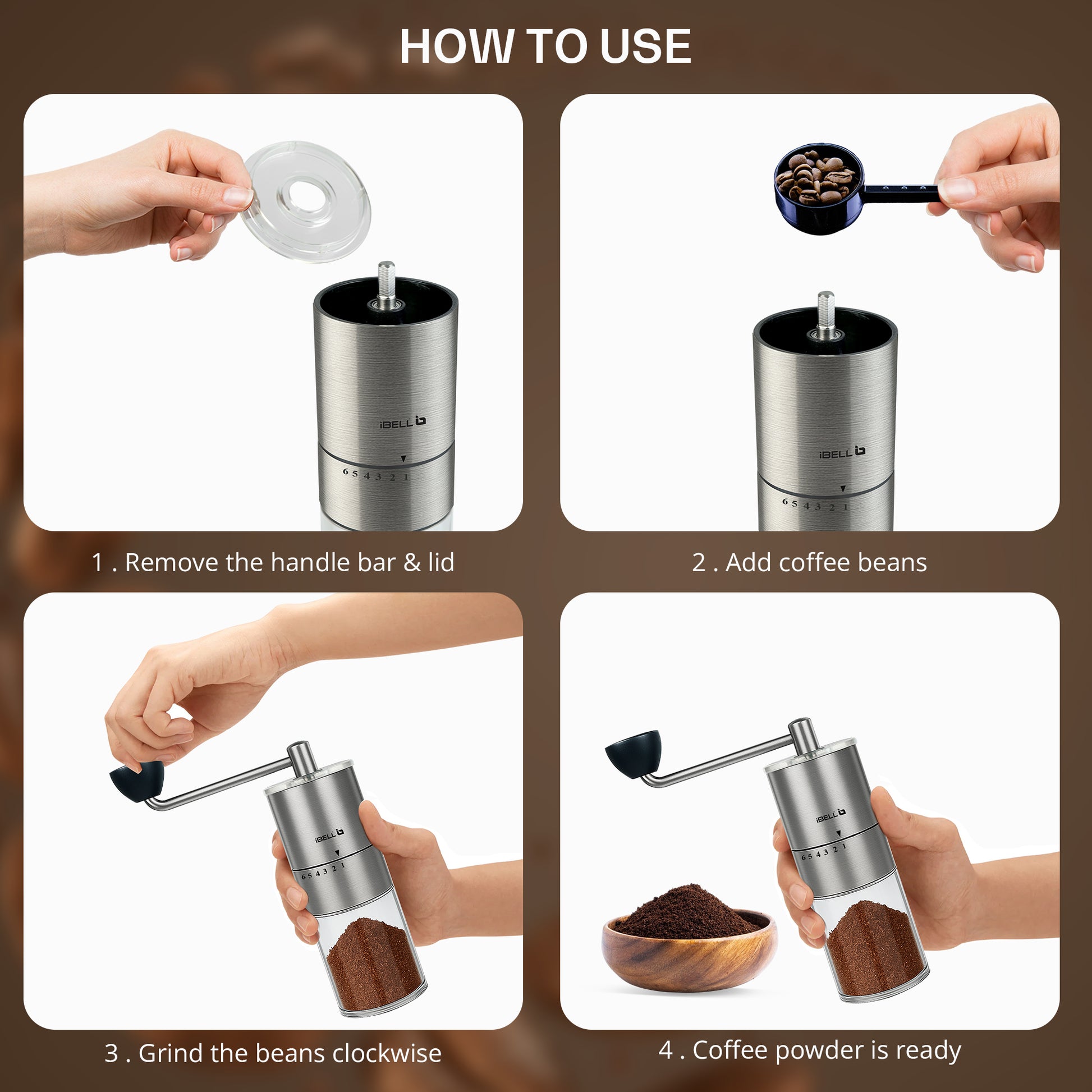 HOW TO USE

iBELL

6 5 4 3 2 1

iBELL

6 5 4 3 2 1

1 . Remove the handle bar & lid

2 . Add coffee beans

iBELL

6 5 4 3 2 1

iBELL

6 5 4 3 2 1

3 . Grind the beans clockwise

4 . Coffee powder is ready