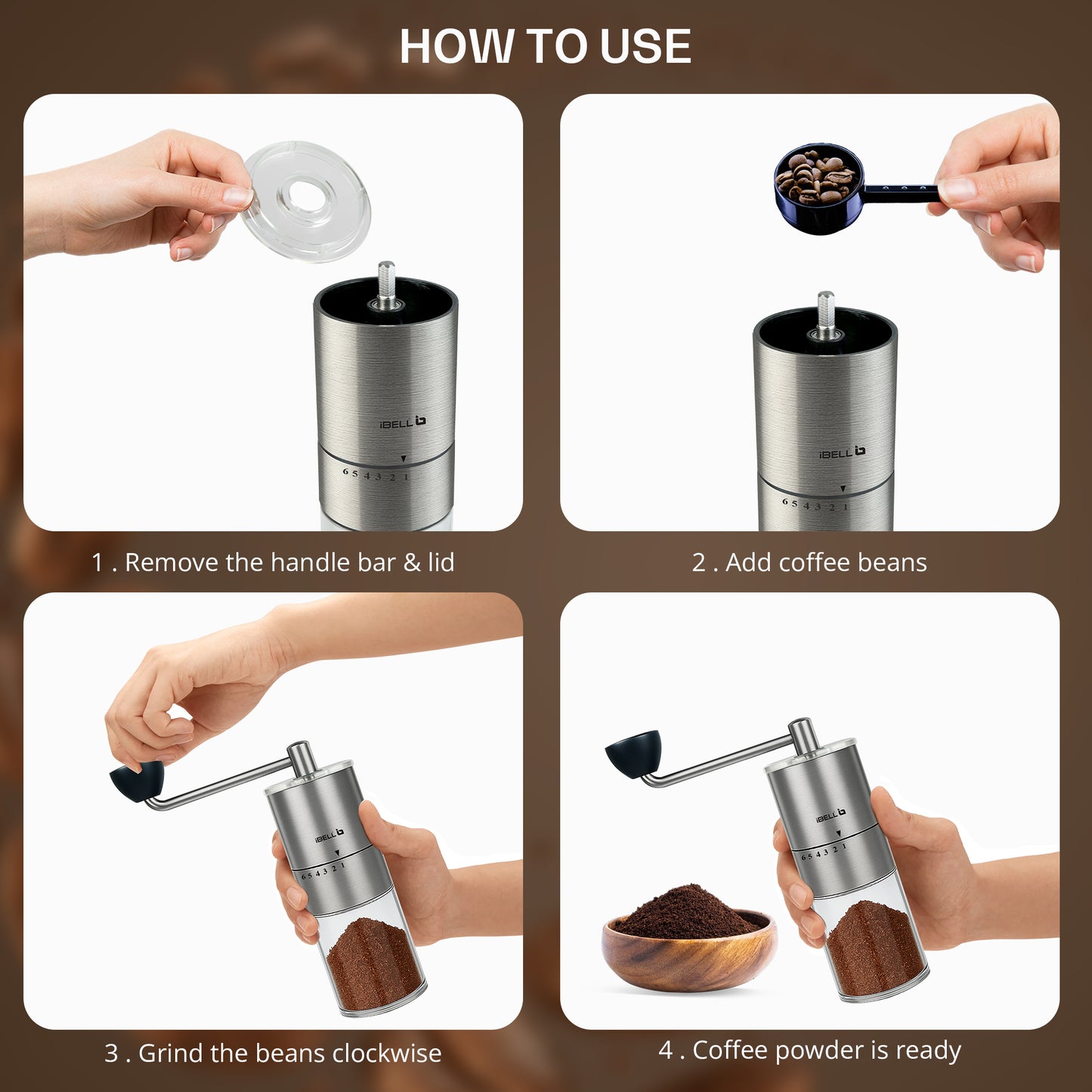 HOW TO USE

iBELL

6 5 4 3 2 1

1 . Remove the handle bar & lid

iBELL

6 5 4 3 2 1

2 . Add coffee beans

iBELL

6 5 4 3 2 1

3 . Grind the beans clockwise

iBELL

6 5 4 3 2 1

4 . Coffee powder is ready