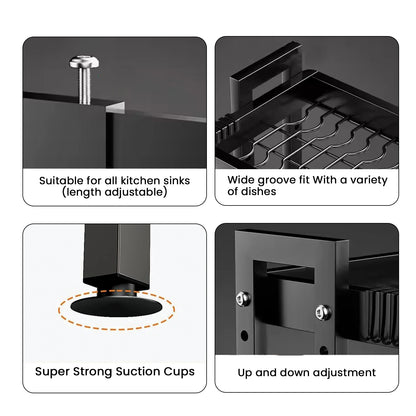 Suitable for all kitchen sinks (length adjustable)

Wide groove fit With a variety of dishes

Super Strong Suction Cups

Up and down adjustment