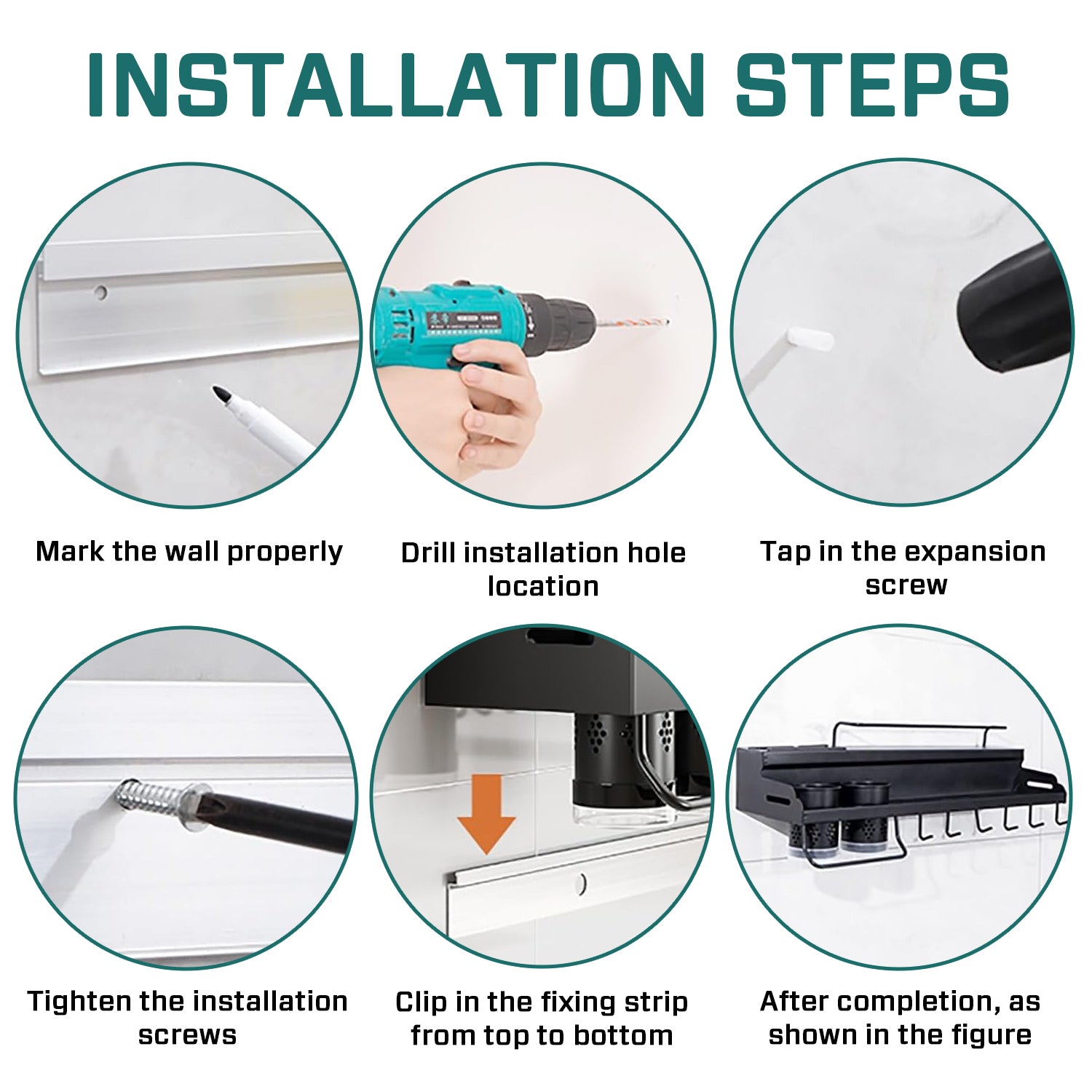 INSTALLATION STEPS

Mark the wall properly

Drill installation hole location

Tap in the expansion screw

Tighten the installation screws

Clip in the fixing strip from top to bottom

After completion, as shown in the figure