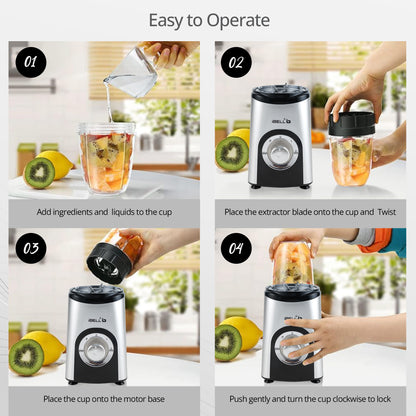 Easy to Operate

01

Add ingredients and liquids to the cup

02

iBELL

Place the extractor blade onto the cup and Twist

03

iBELL

Place the cup onto the motor base

04

iBELL

Push gently and turn the cup clockwise to lock