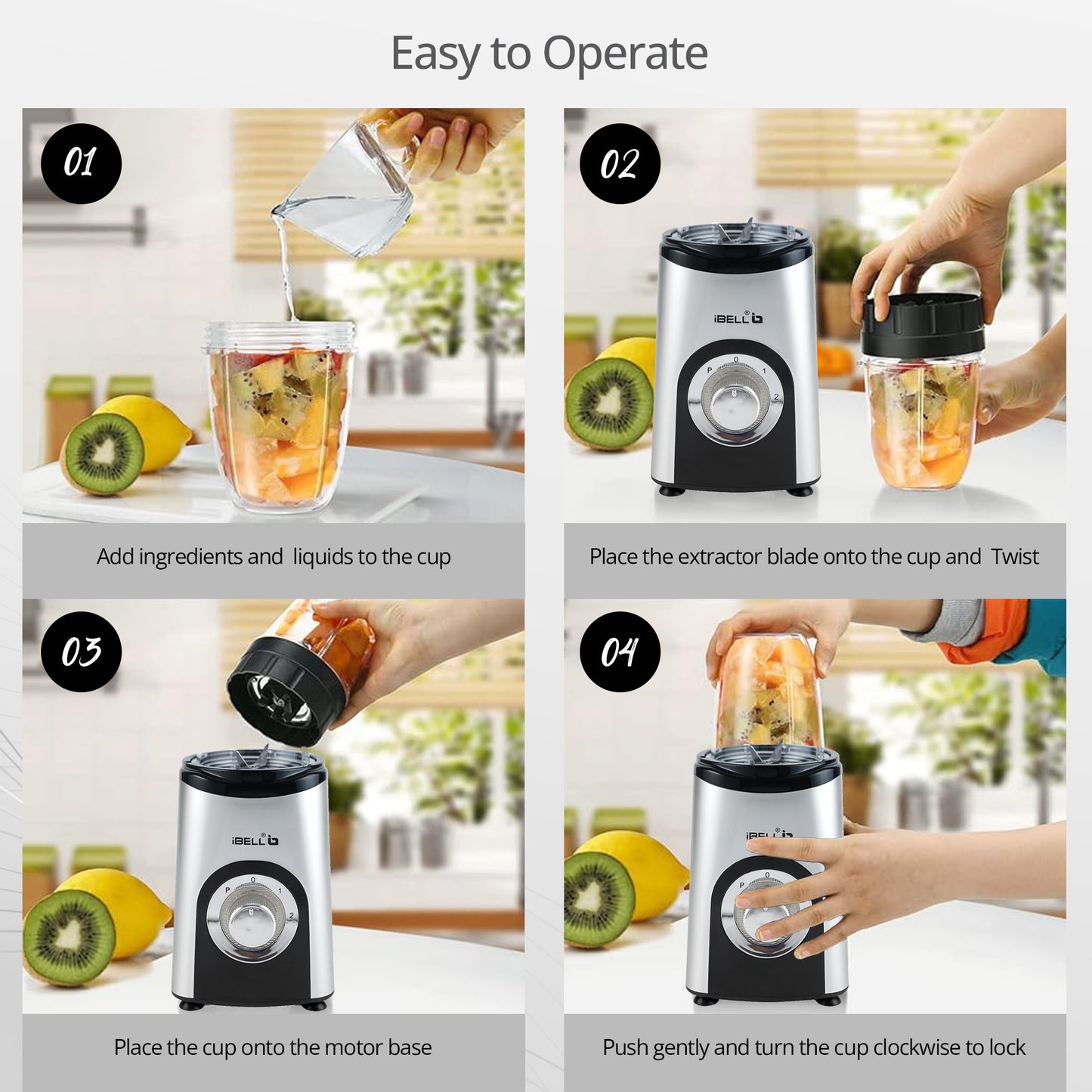 Easy to Operate

01

Add ingredients and liquids to the cup

02

iBELL

P 0 1 2

Place the extractor blade onto the cup and Twist

03

iBELL

P 0 1 2

Place the cup onto the motor base

04

iBELL

P 0

Push gently and turn the cup clockwise to lock