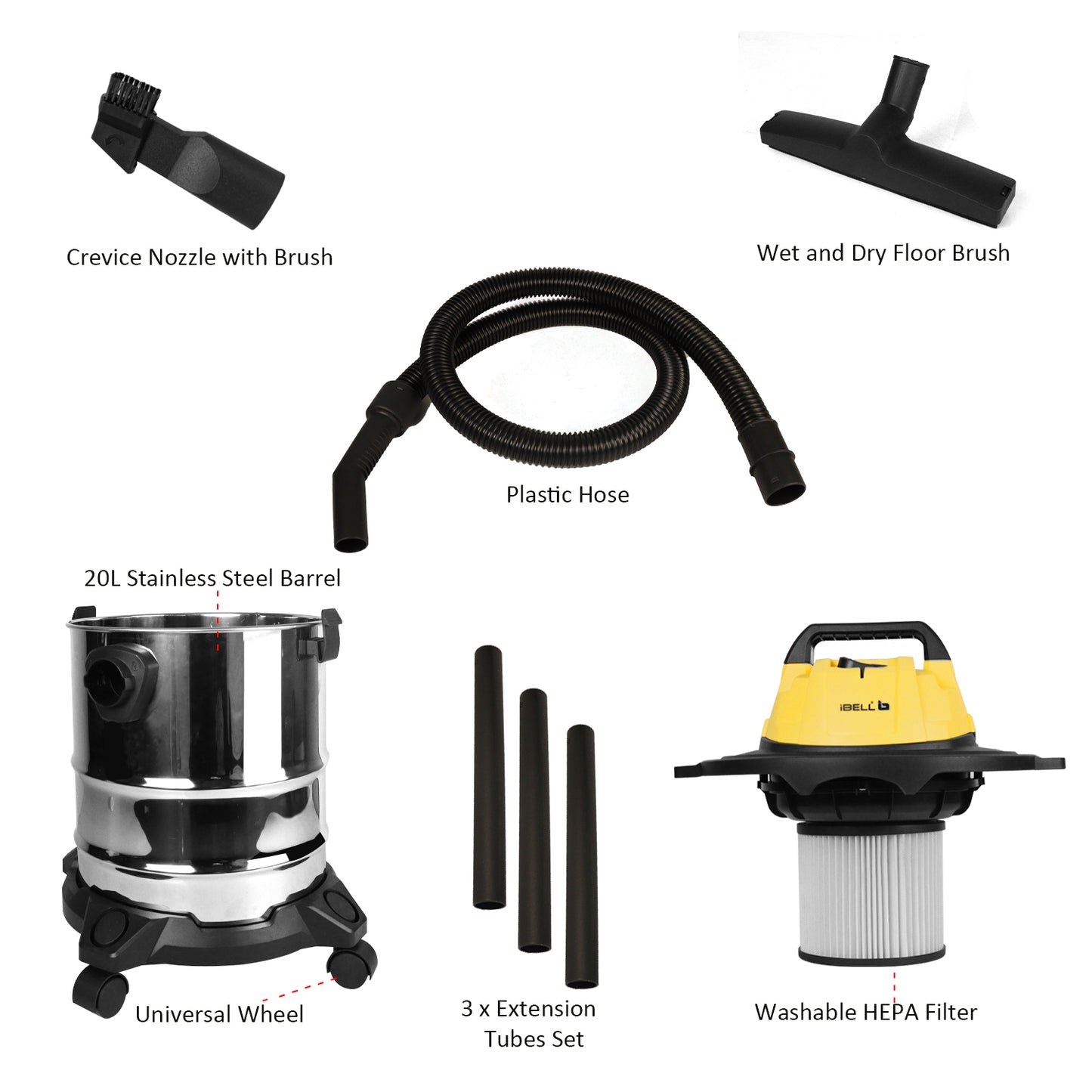 Crevice Nozzle with Brush

Wet and Dry Floor Brush

Plastic Hose

20L Stainless Steel Barrel

iBELL

Universal Wheel

3 x Extension Tubes Set

Washable HEPA Filter